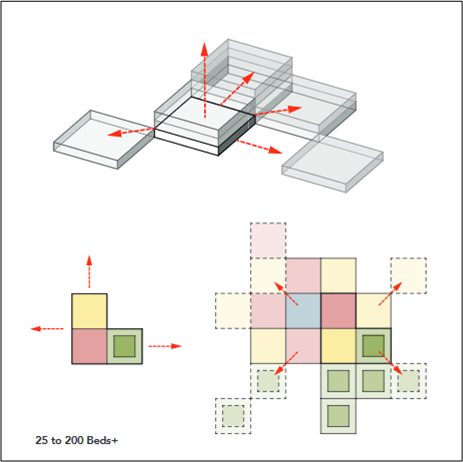 25 to 200 Beds+